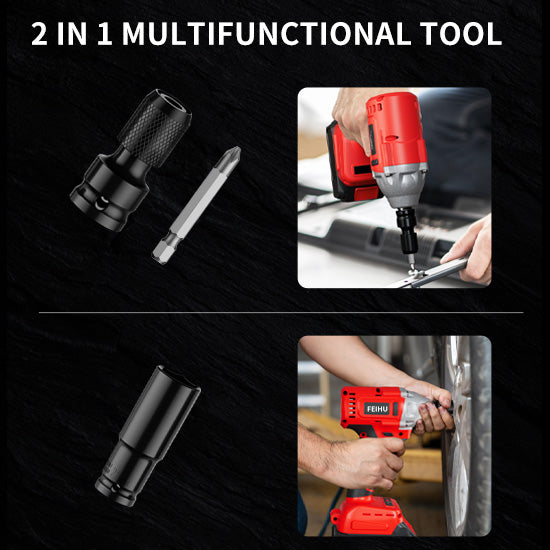 2 IN 1 MULTIFUNCTIONAL TOOL

FEIHU