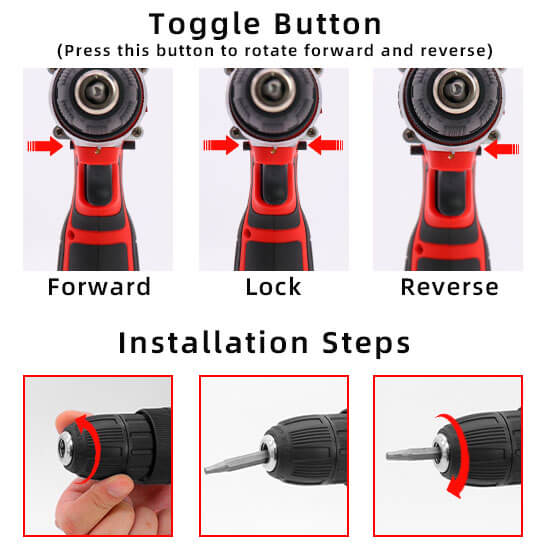 Toggle Button
(Press this button to rotate forward and reverse)

Forward

Lock

Reverse

Installation Steps