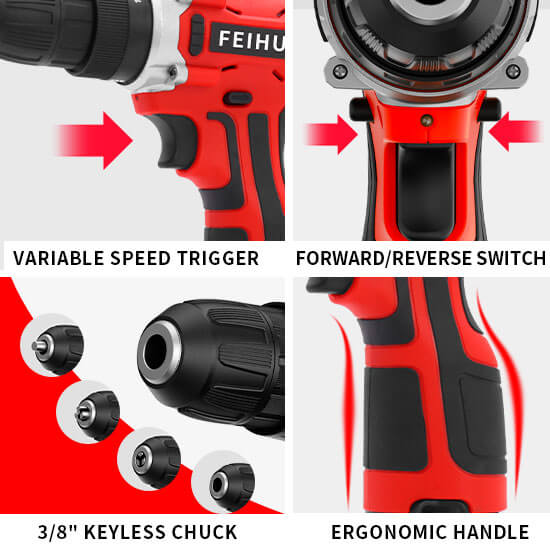 FEIHU

VARIABLE SPEED TRIGGER

FORWARD/REVERSE SWITCH

3/8" KEYLESS CHUCK

ERGONOMIC HANDLE